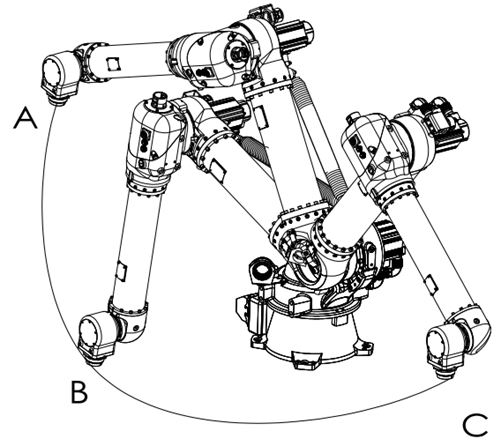 A
B
C